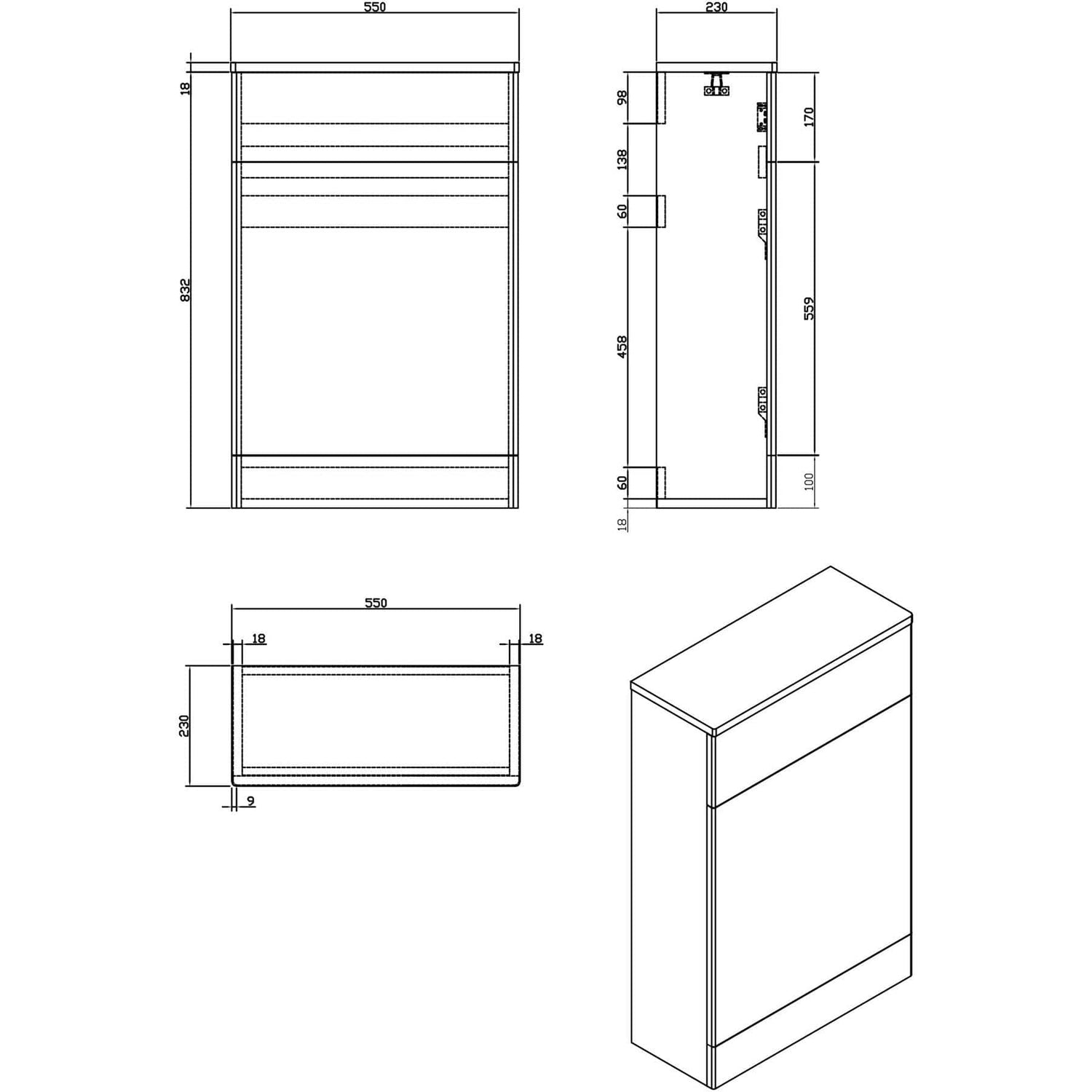 550
18
832
230
98
138
60
458
60
18
170
559
100
550
18
18
230
9