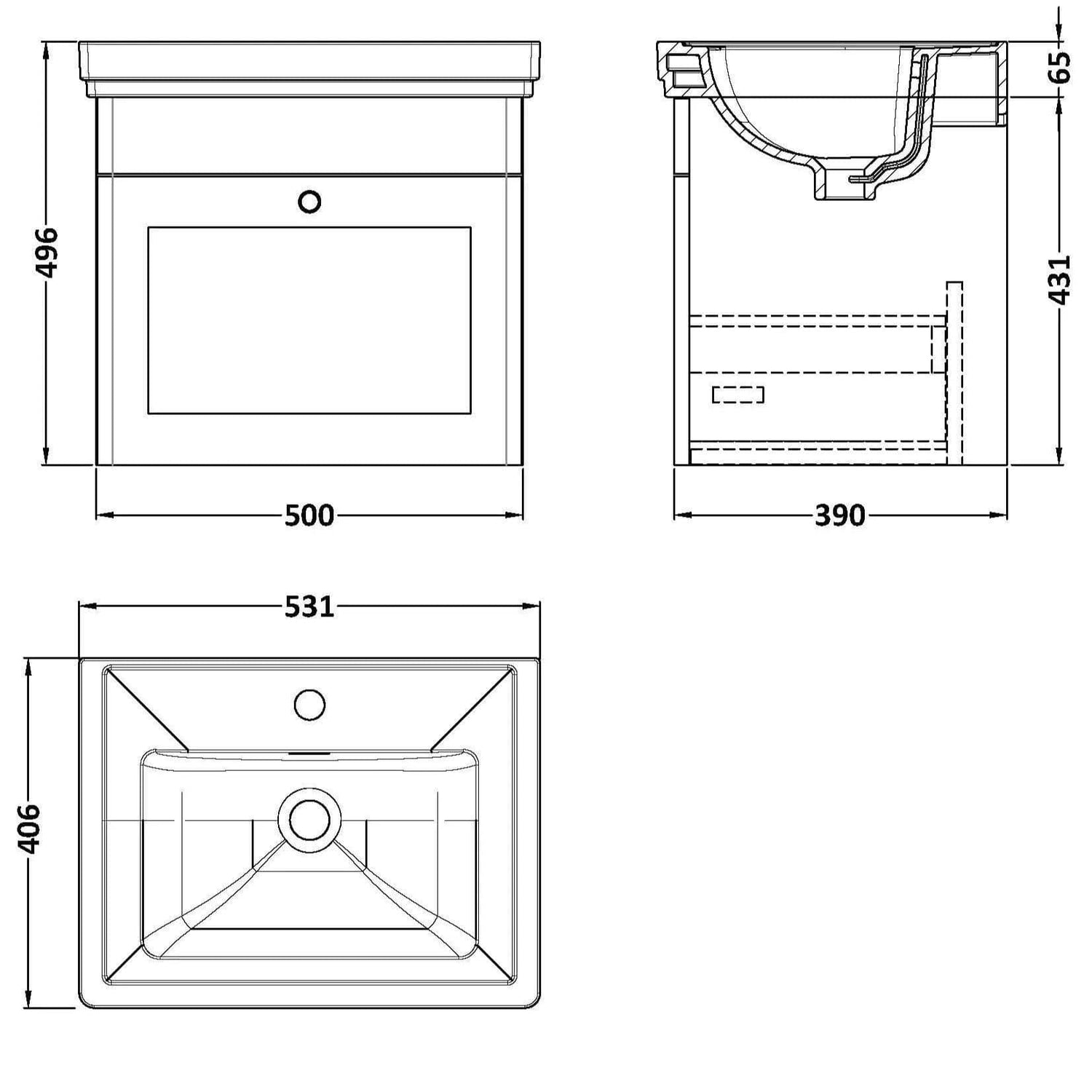 496

500

65

431

390

531

406