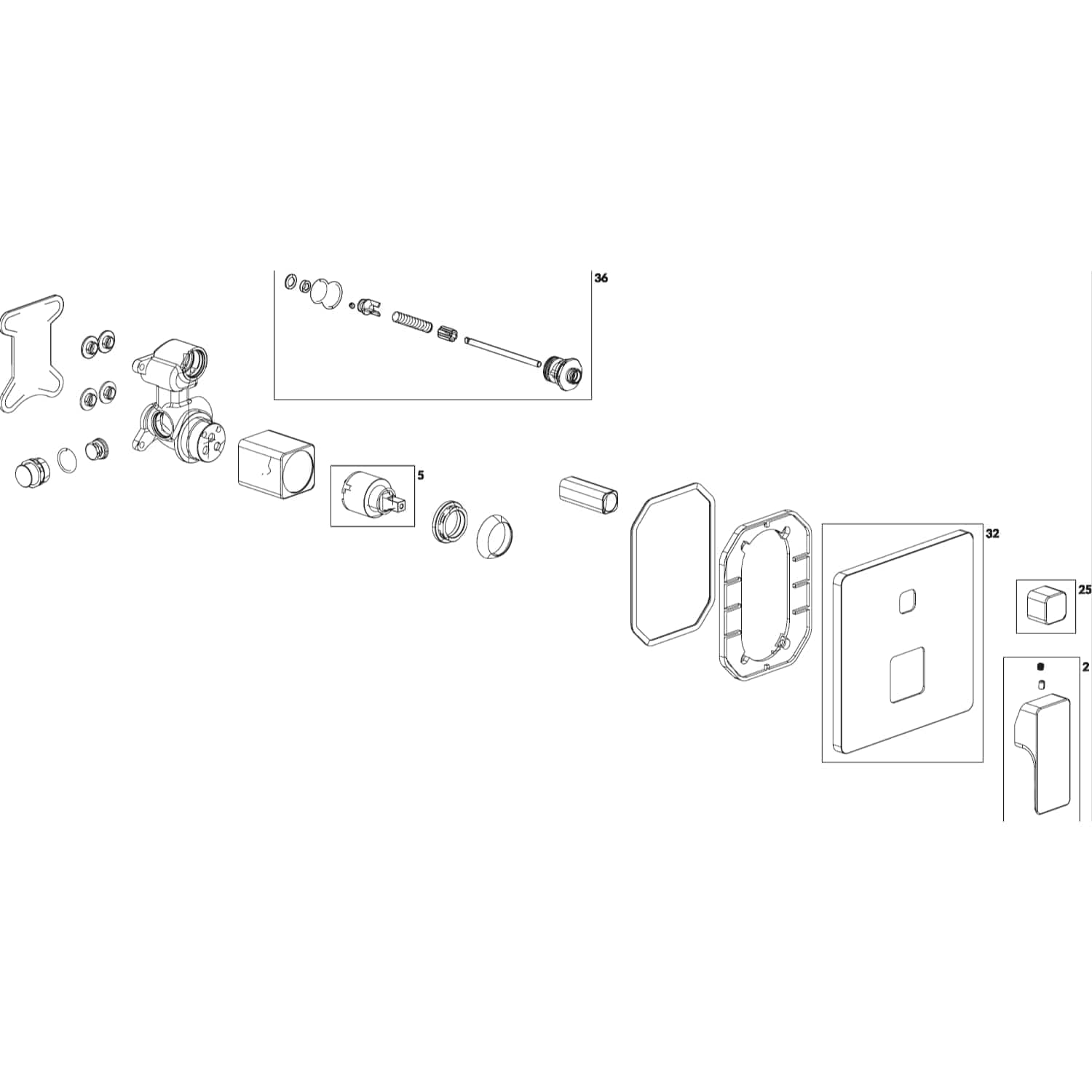 36

5

32

25

2