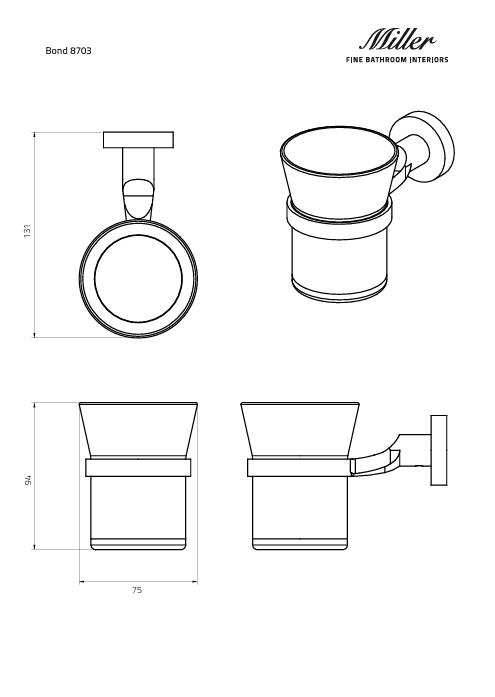 Bond 8703

Miller
FINE BATHROOM INTERIORS

131

94

75