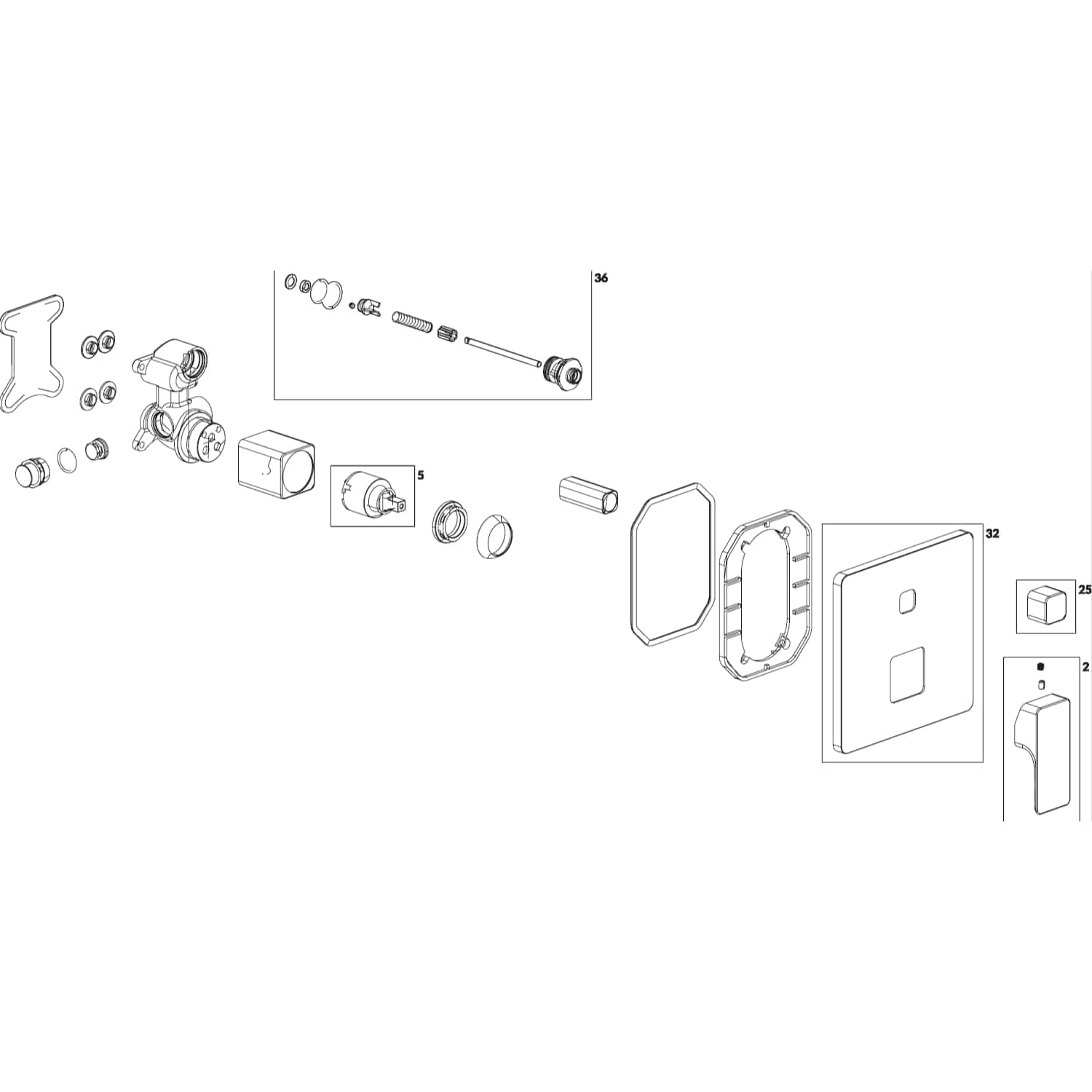 36
5
32
25
2