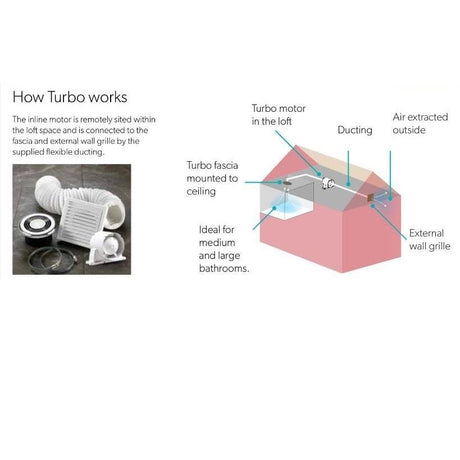 How Turbo works

The inline motor is remotely sited within the loft space and is connected to the fascia and external wall grille by the supplied flexible ducting.

Turbo motor in the loft

Ducting

Air extracted outside

Turbo fascia mounted to ceiling

Ideal for medium and large bathrooms.

External wall grille