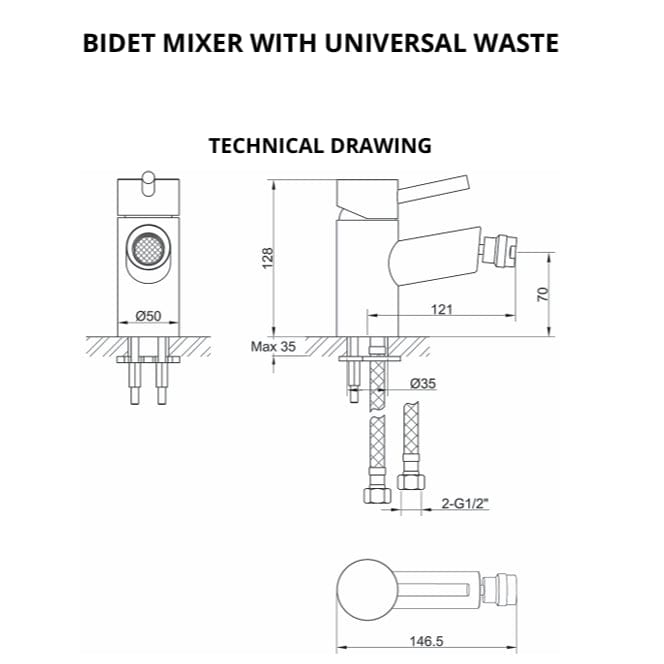 BIDET MIXER WITH UNIVERSAL WASTE

TECHNICAL DRAWING

Ø50

128

121

70

Max 35

Ø35

2-G1/2"

146.5