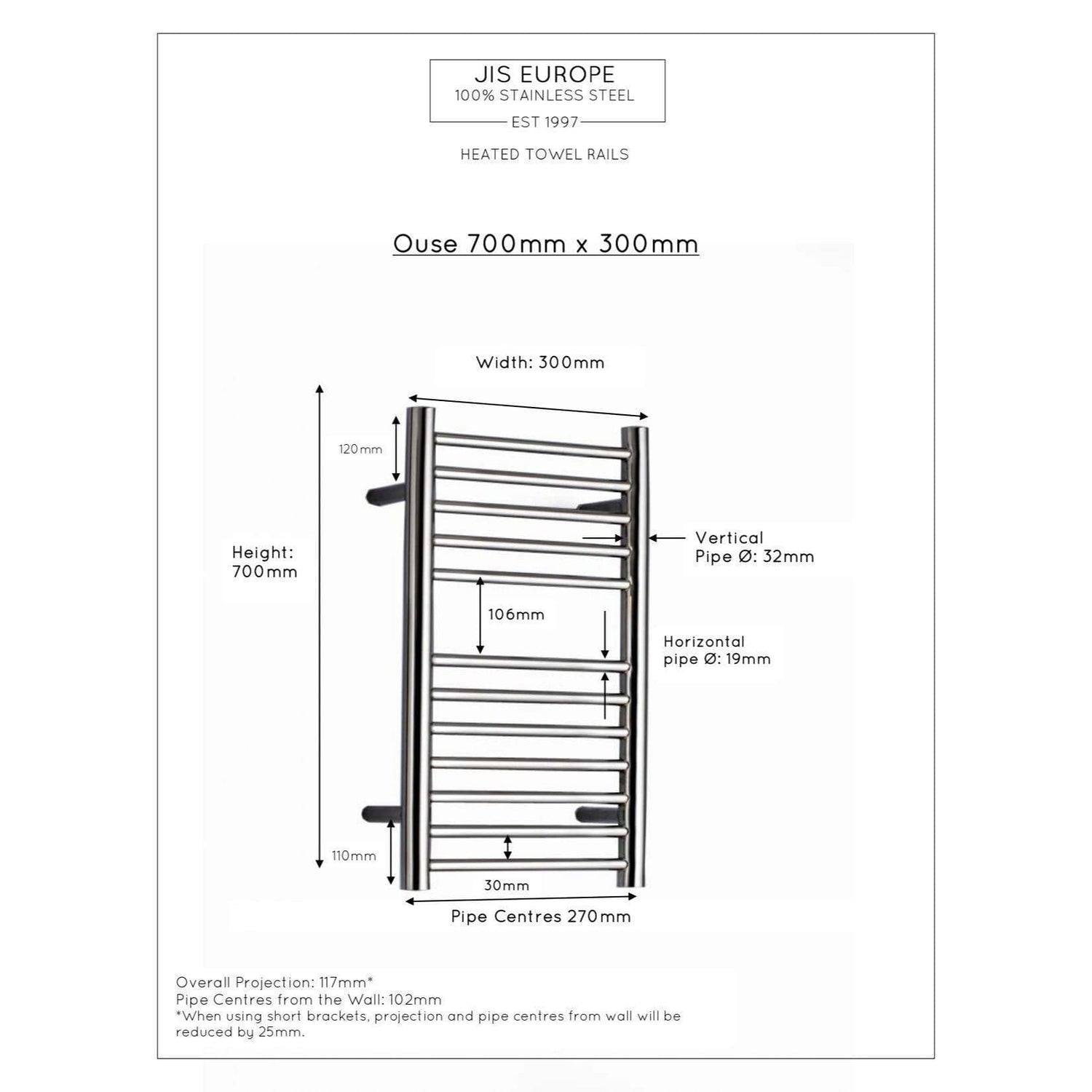 JIS EUROPE
100% STAINLESS STEEL
EST 1997

HEATED TOWEL RAILS

Ouse 700mm x 300mm

Width: 300mm

120mm

Height: 700mm

Vertical Pipe Ø: 32mm

106mm

Horizontal pipe Ø: 19mm

110mm

30mm

Pipe Centres 270mm

Overall Projection: 117mm*
Pipe Centres from the Wall: 102mm
*When using short brackets, projection and pipe centres from wall will be reduced by 25mm.