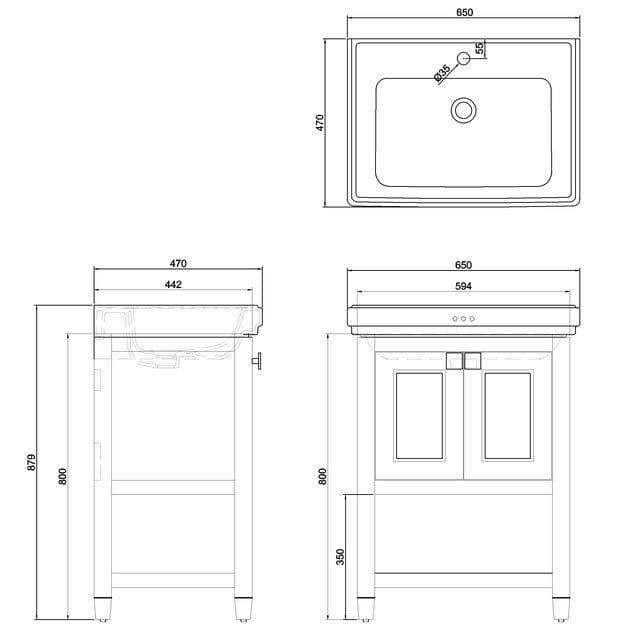 650
55
Ø35
470

470
442
879
800

650
594
800
350