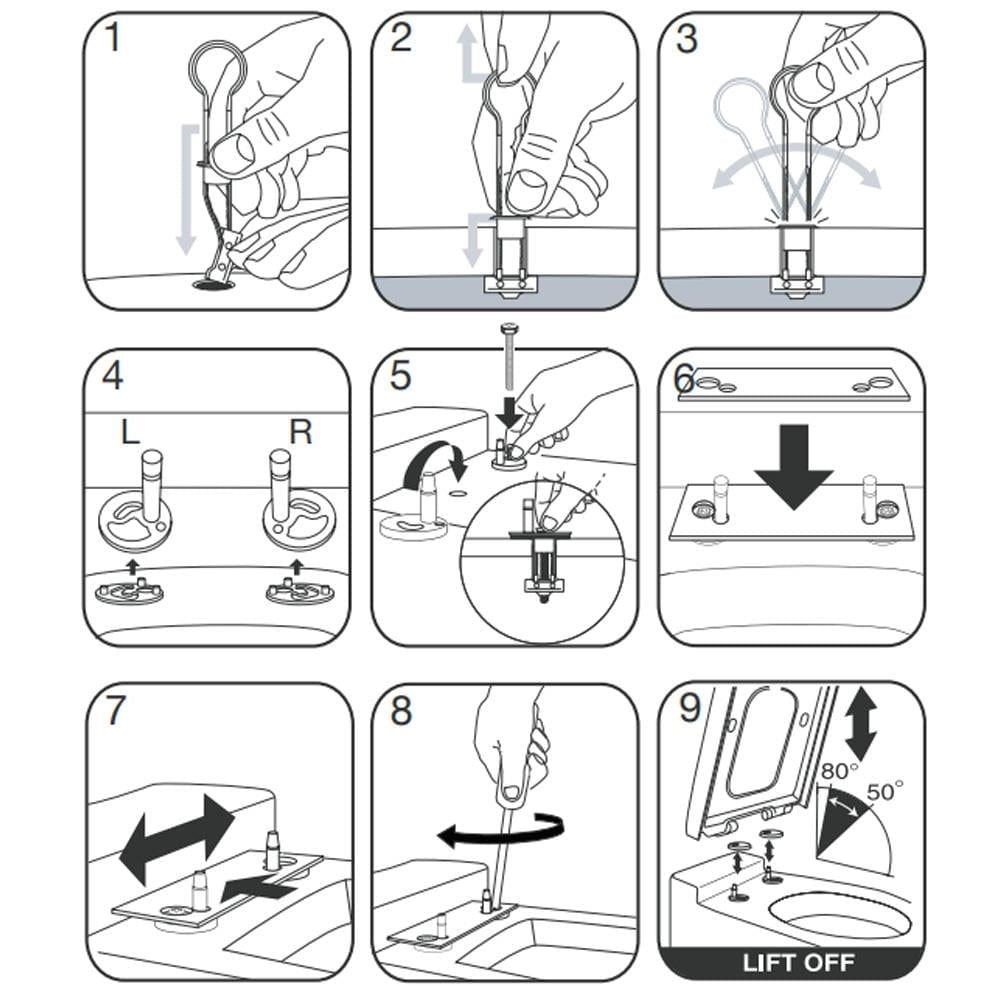 1

2

3

4

L

R

5

6

7

8

9

80°

50°

LIFT OFF