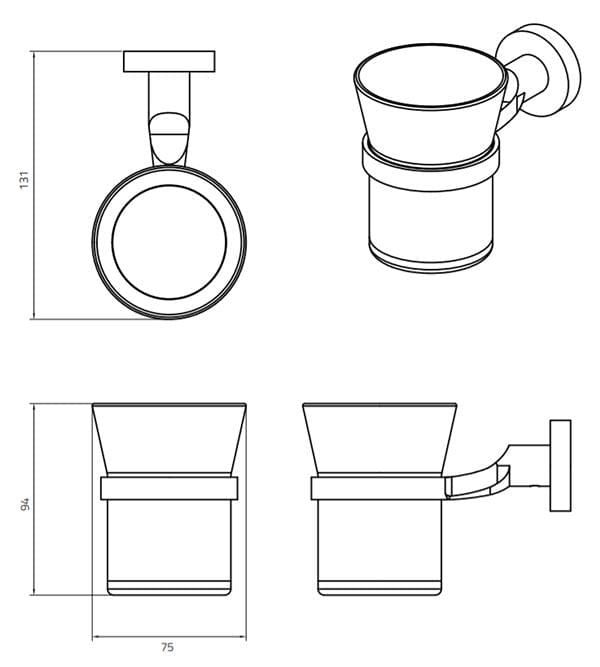 131

94

75