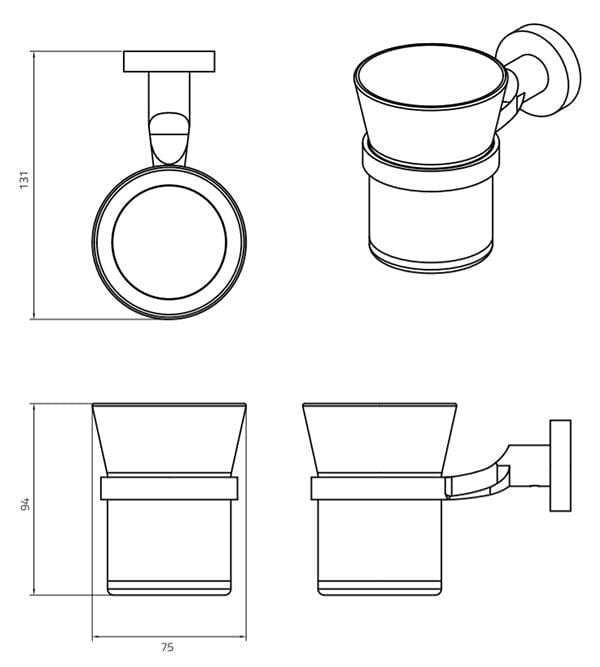 131

94

75