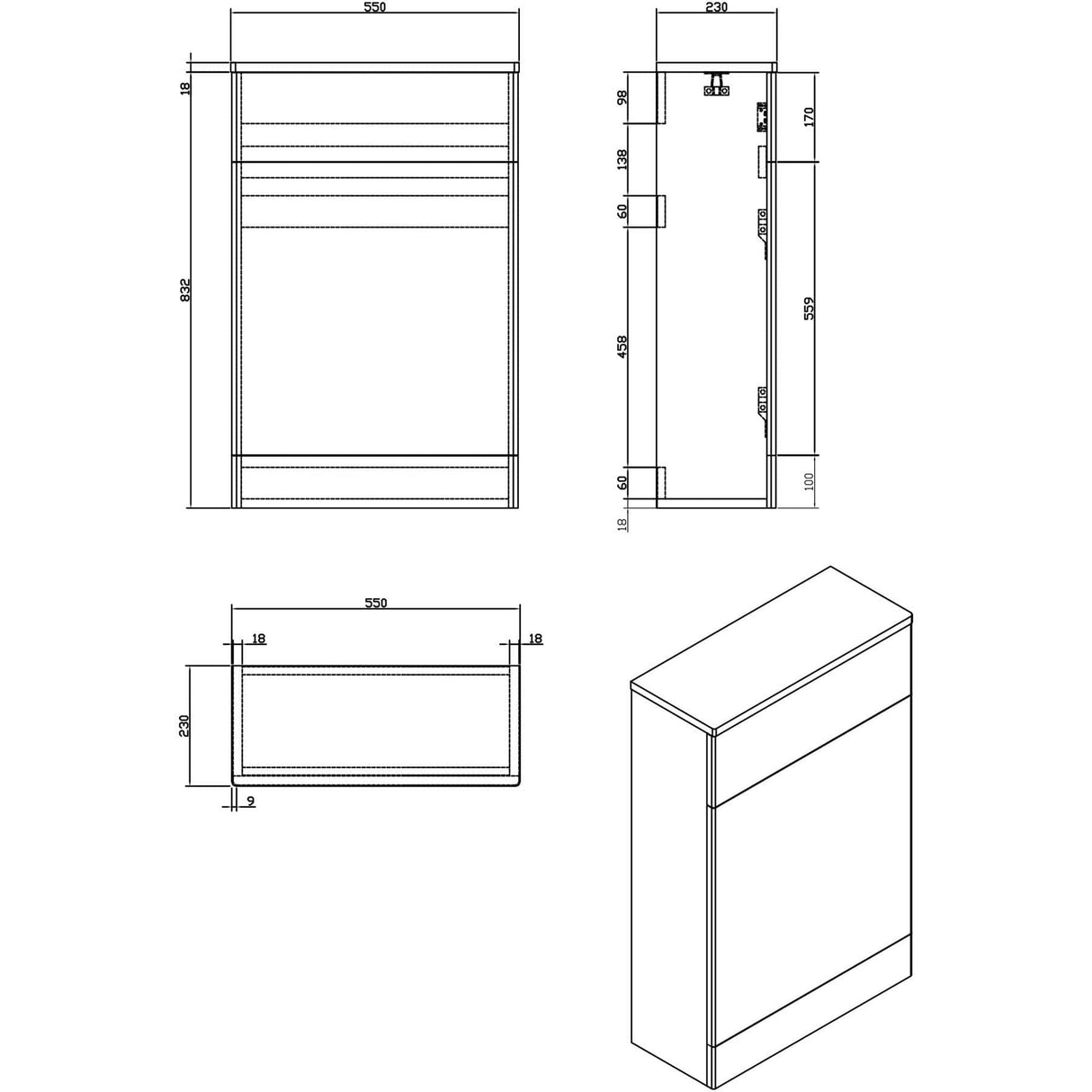 550
18
832

230
98
138
60
458
60
18
170
559
100

550
18
18
230
9