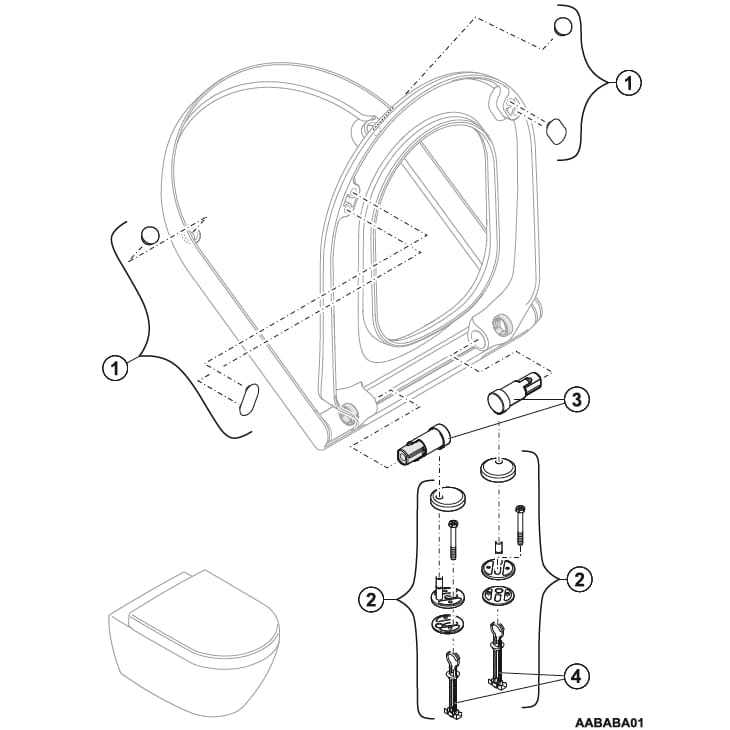 1
1
3
2
2
4
AABABA01