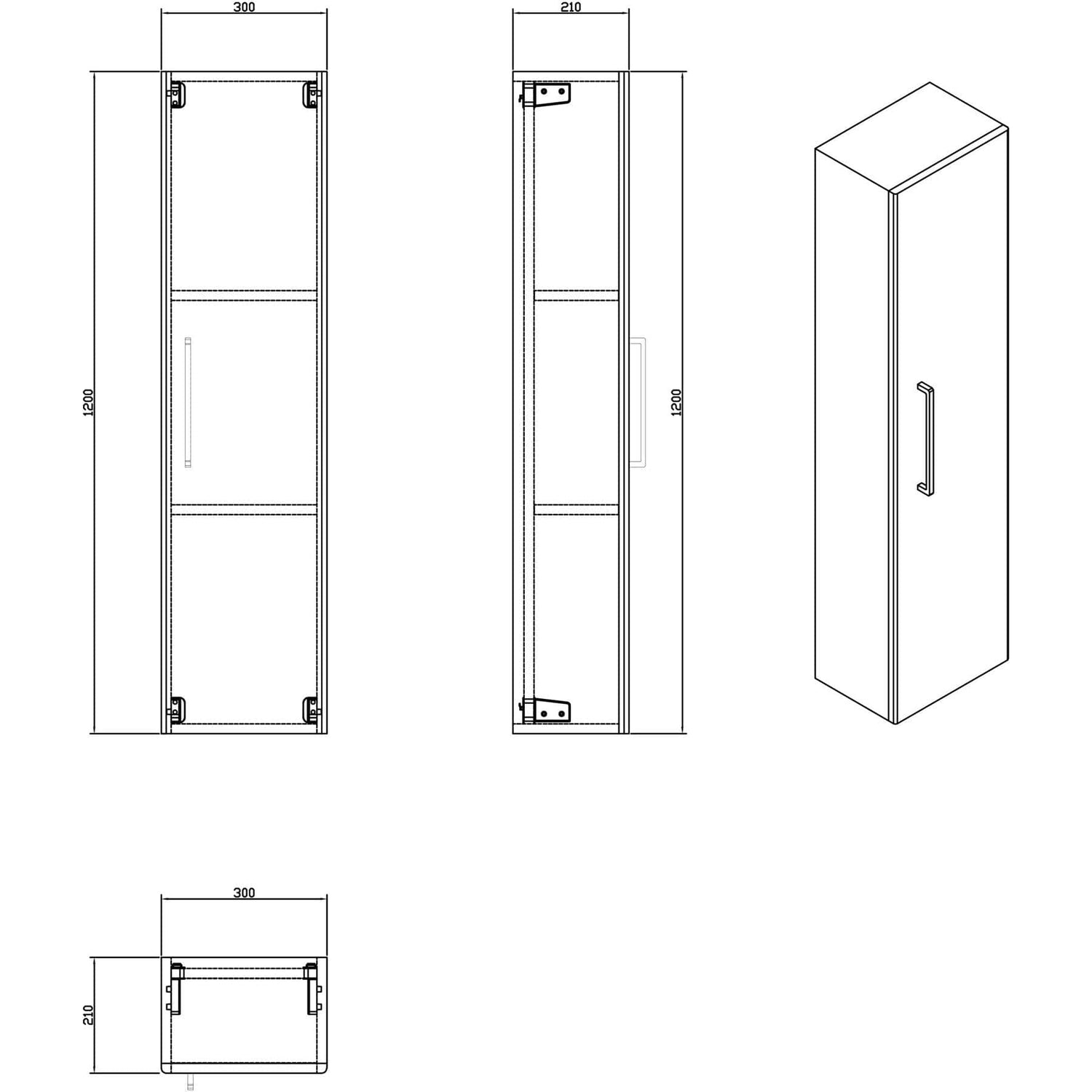 300

1200

210

1200

300

210