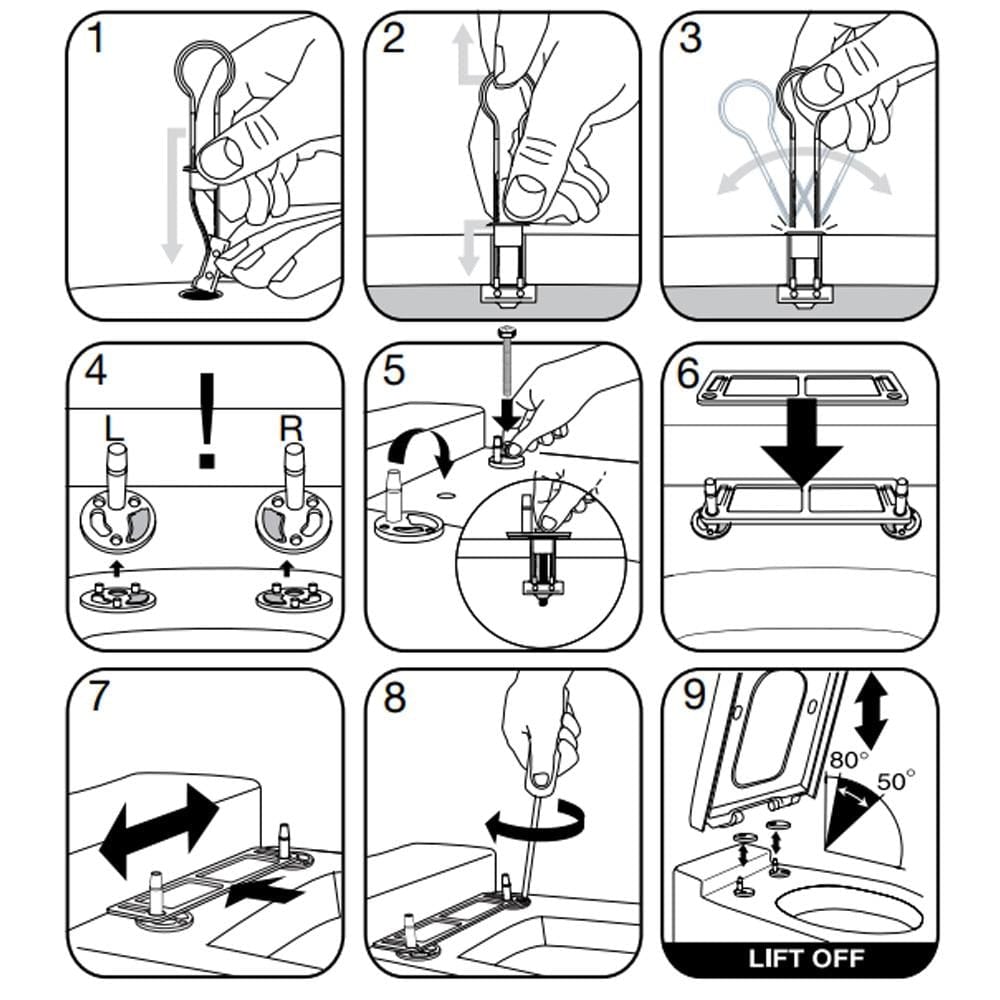 1

2

3

4
L
!
R

5

6

7

8

9
80°
50°
LIFT OFF