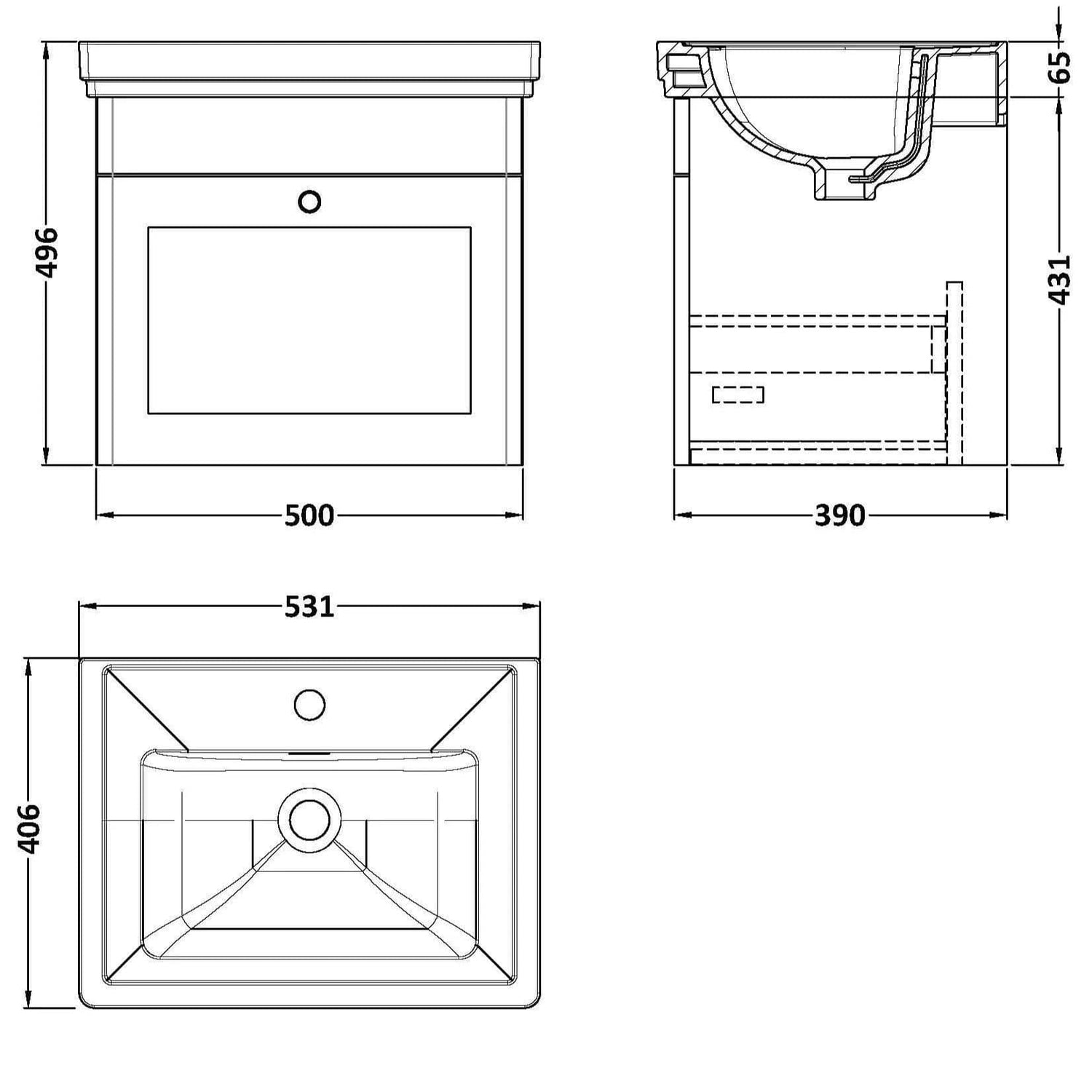 496

500

65

431

390

531

406