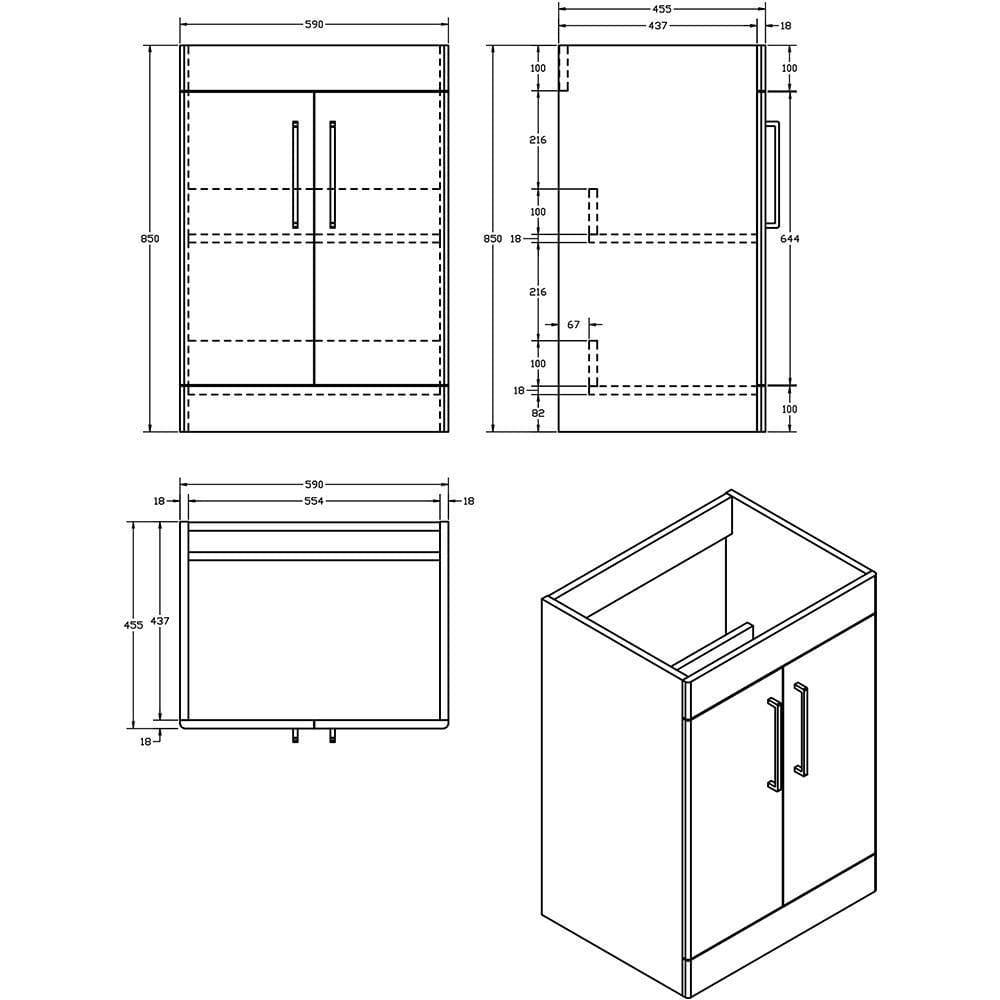 590

850

455
437
18

100
216
100
18
216
67
100
18
82

850

100
644
100

590
18
554
18

455
437

18