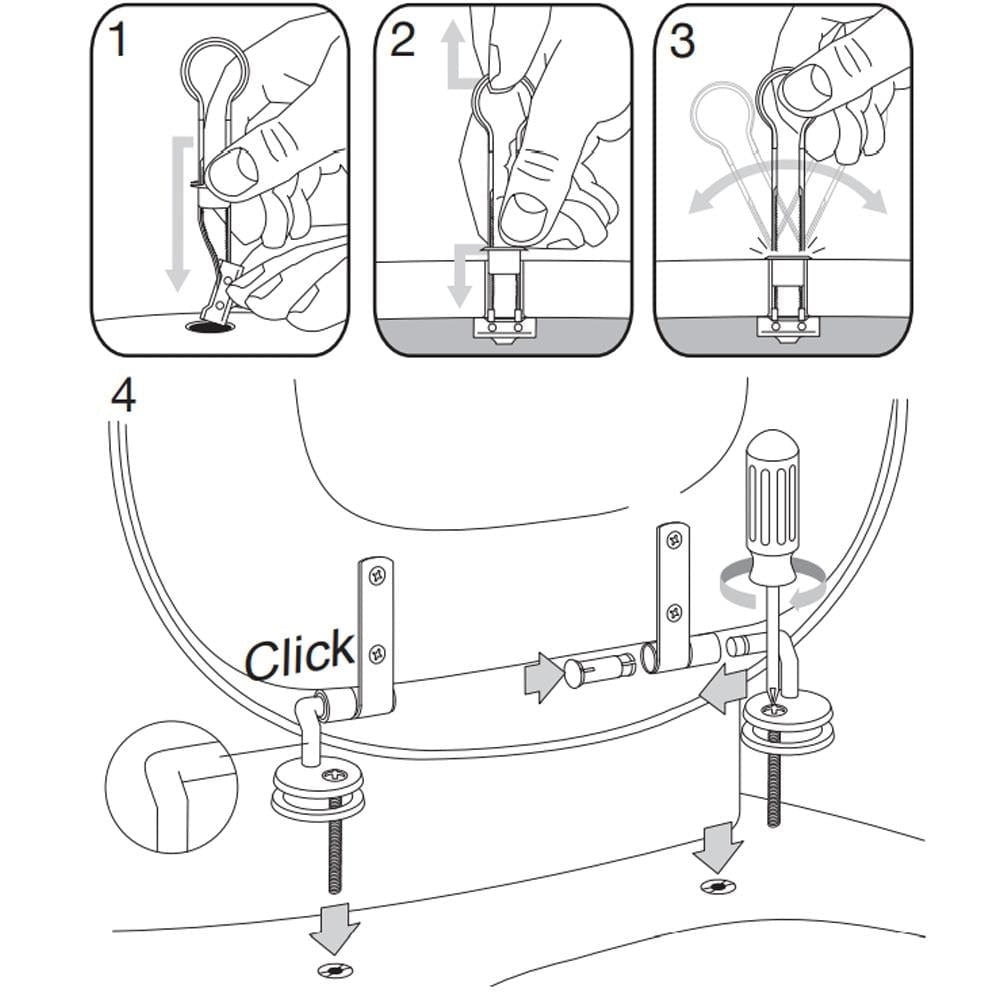 1
2
3
4
Click