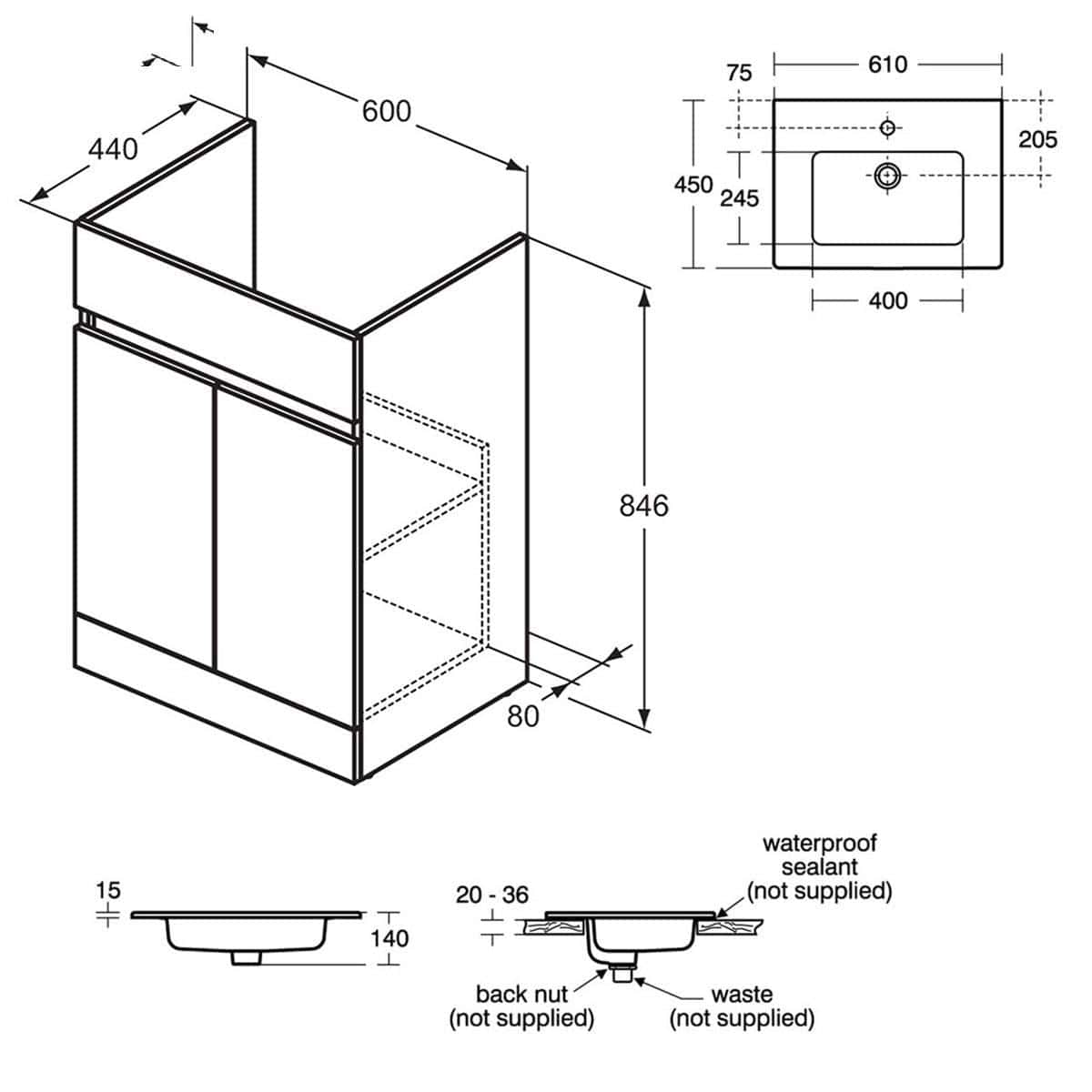 440

600

846

80

75

610

205

450

245

400

15

140

20 - 36

waterproof sealant (not supplied)

back nut (not supplied)

waste (not supplied)