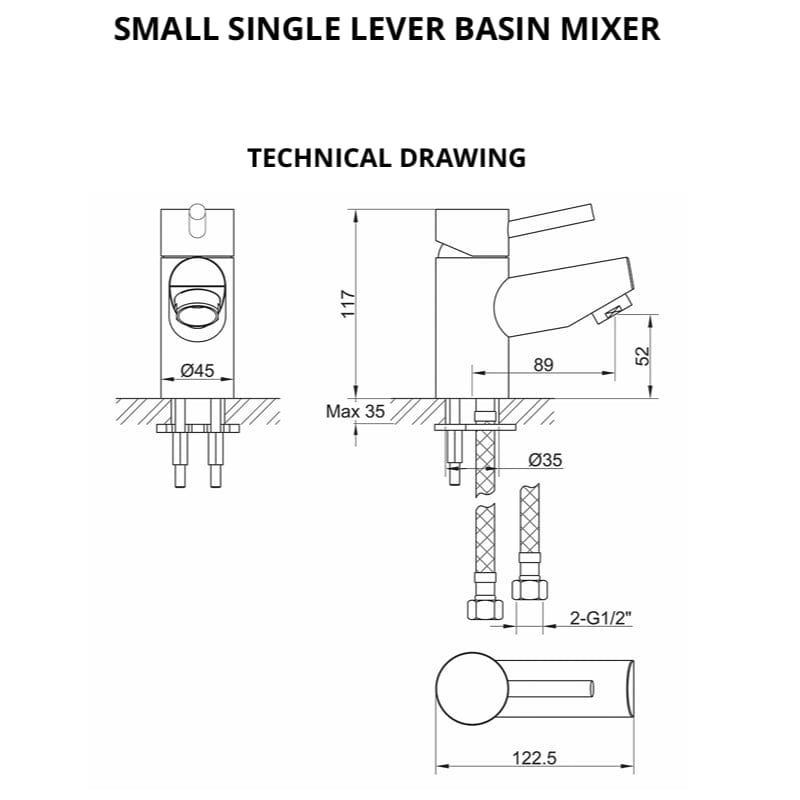 SMALL SINGLE LEVER BASIN MIXER

TECHNICAL DRAWING

Ø45

117

89

52

Max 35

Ø35

2-G1/2"

122.5