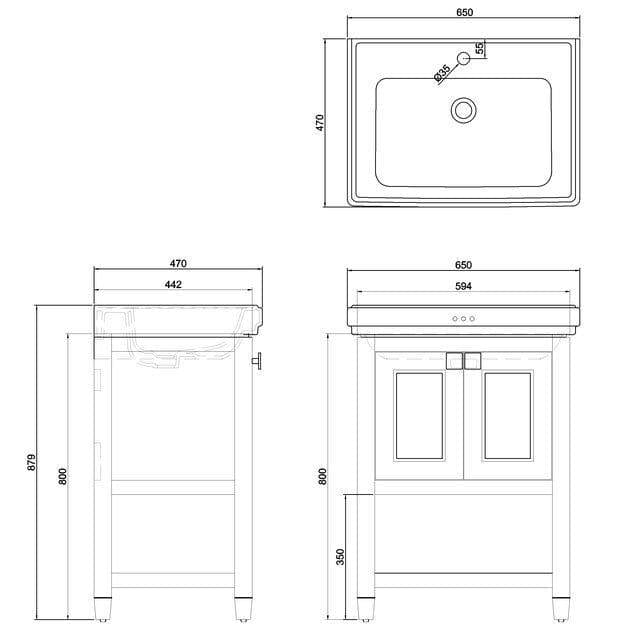 650

55

Ø35

470

470

442

879

800

650

594

800

350