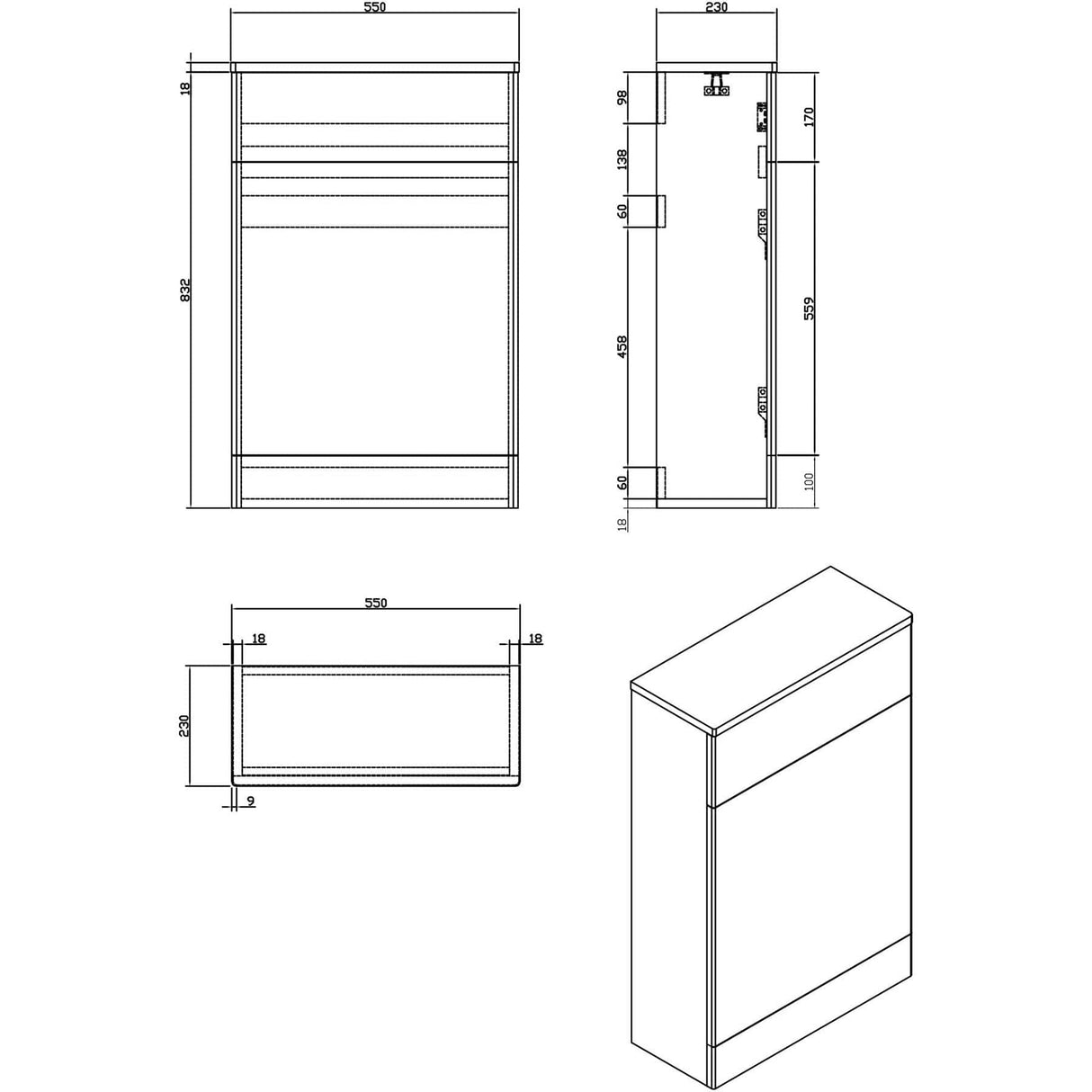 550
18
832

230
98
138
60
458
60
18
170
559
100

550
18
18
230
9