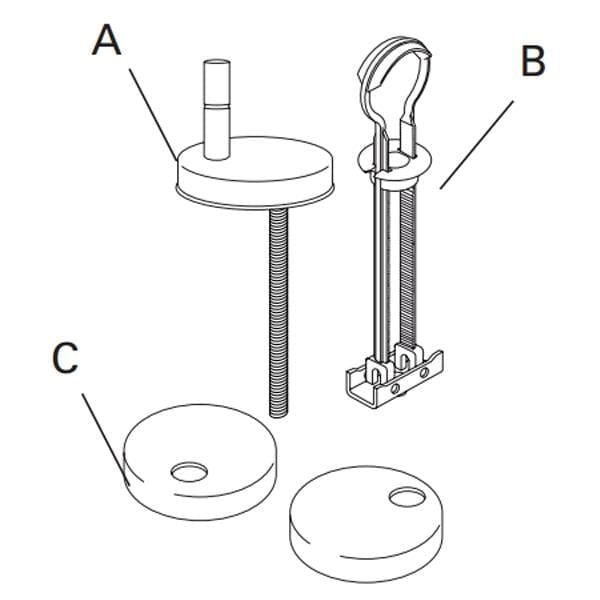 A
B
C