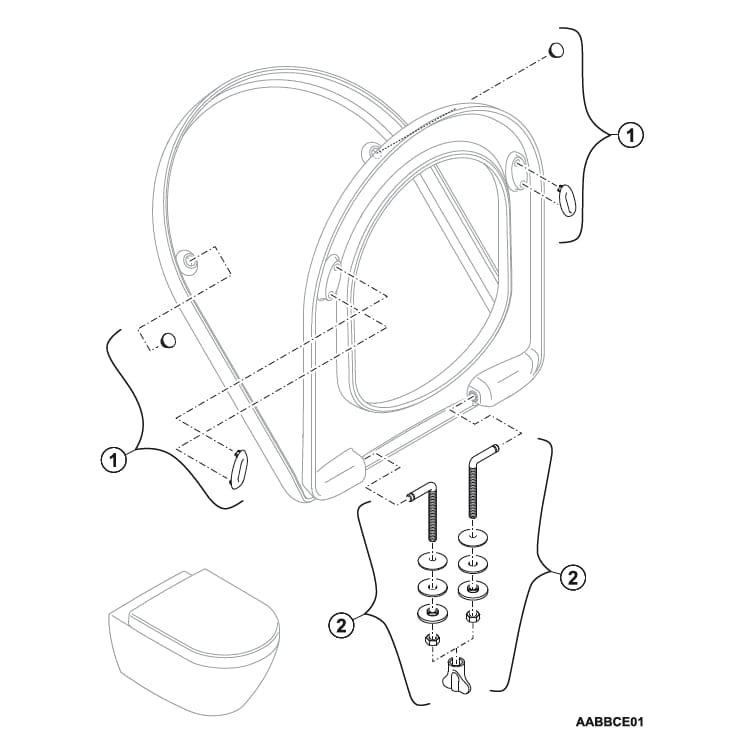 1
1
2
2
AABBCE01