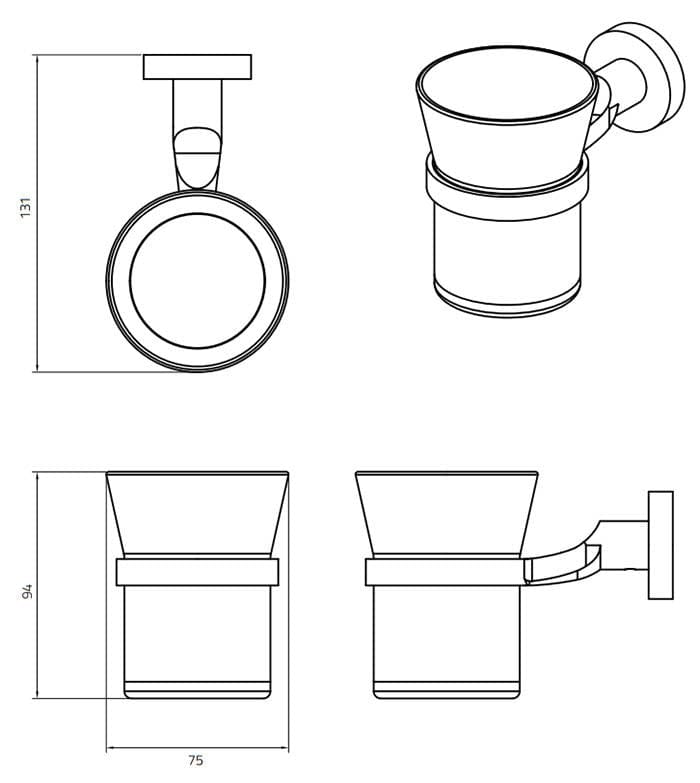 131

94

75