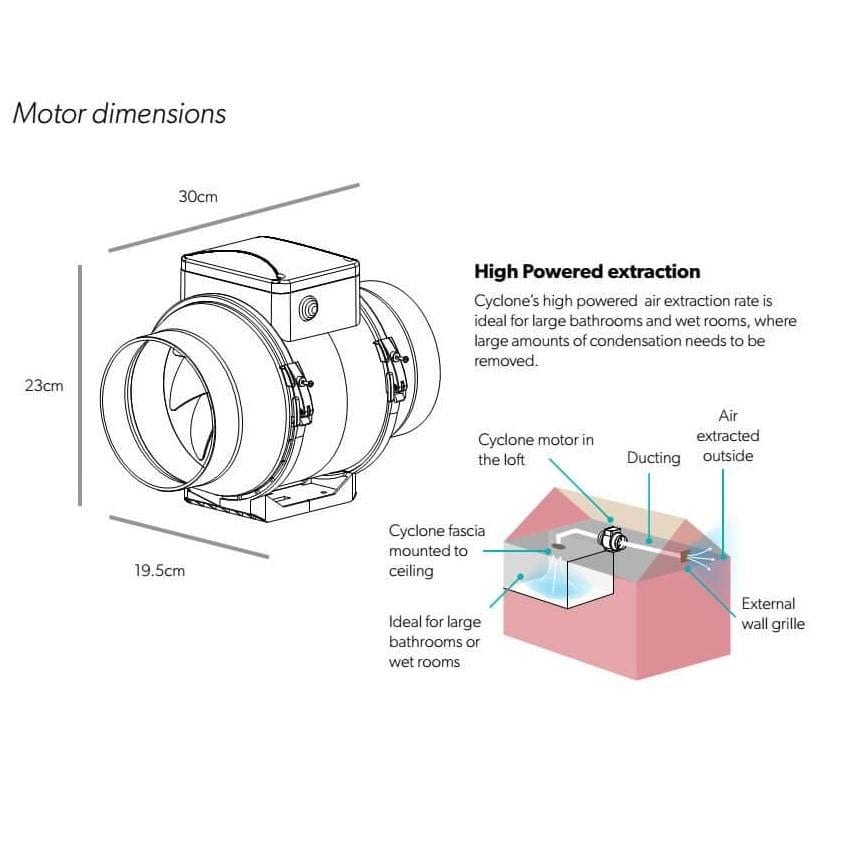 Motor dimensions

30cm

23cm

19.5cm

High Powered extraction

Cyclone's high powered air extraction rate is ideal for large bathrooms and wet rooms, where large amounts of condensation needs to be removed.

Cyclone motor in the loft

Ducting

Air extracted outside

Cyclone fascia mounted to ceiling

Ideal for large bathrooms or wet rooms

External wall grille