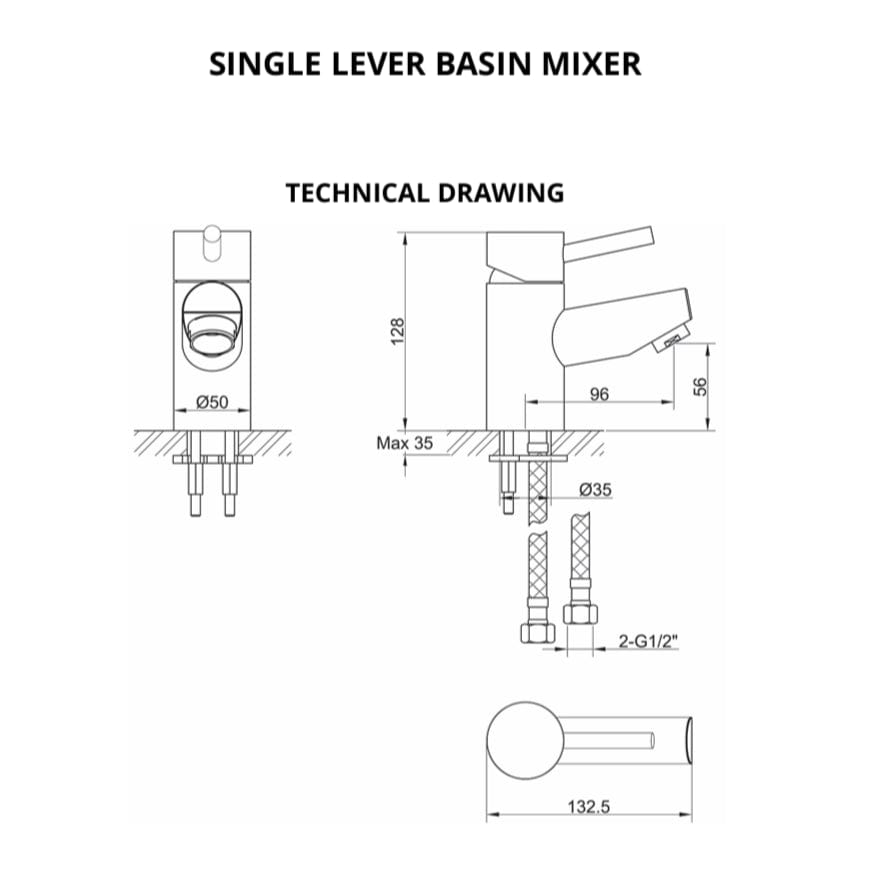 SINGLE LEVER BASIN MIXER

TECHNICAL DRAWING

Ø50

128

96

56

Max 35

Ø35

2-G1/2"

132.5