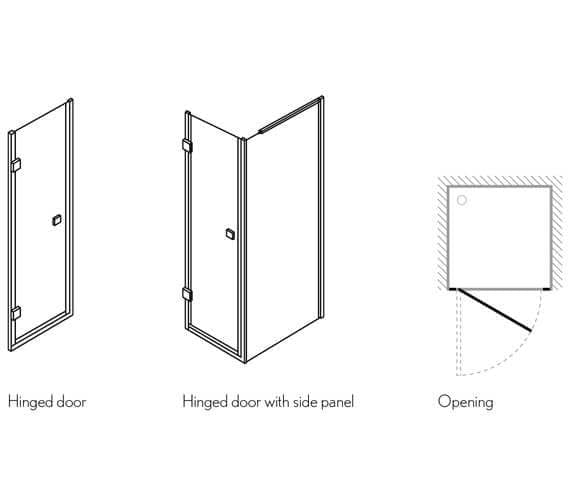 Hinged door

Hinged door with side panel

Opening