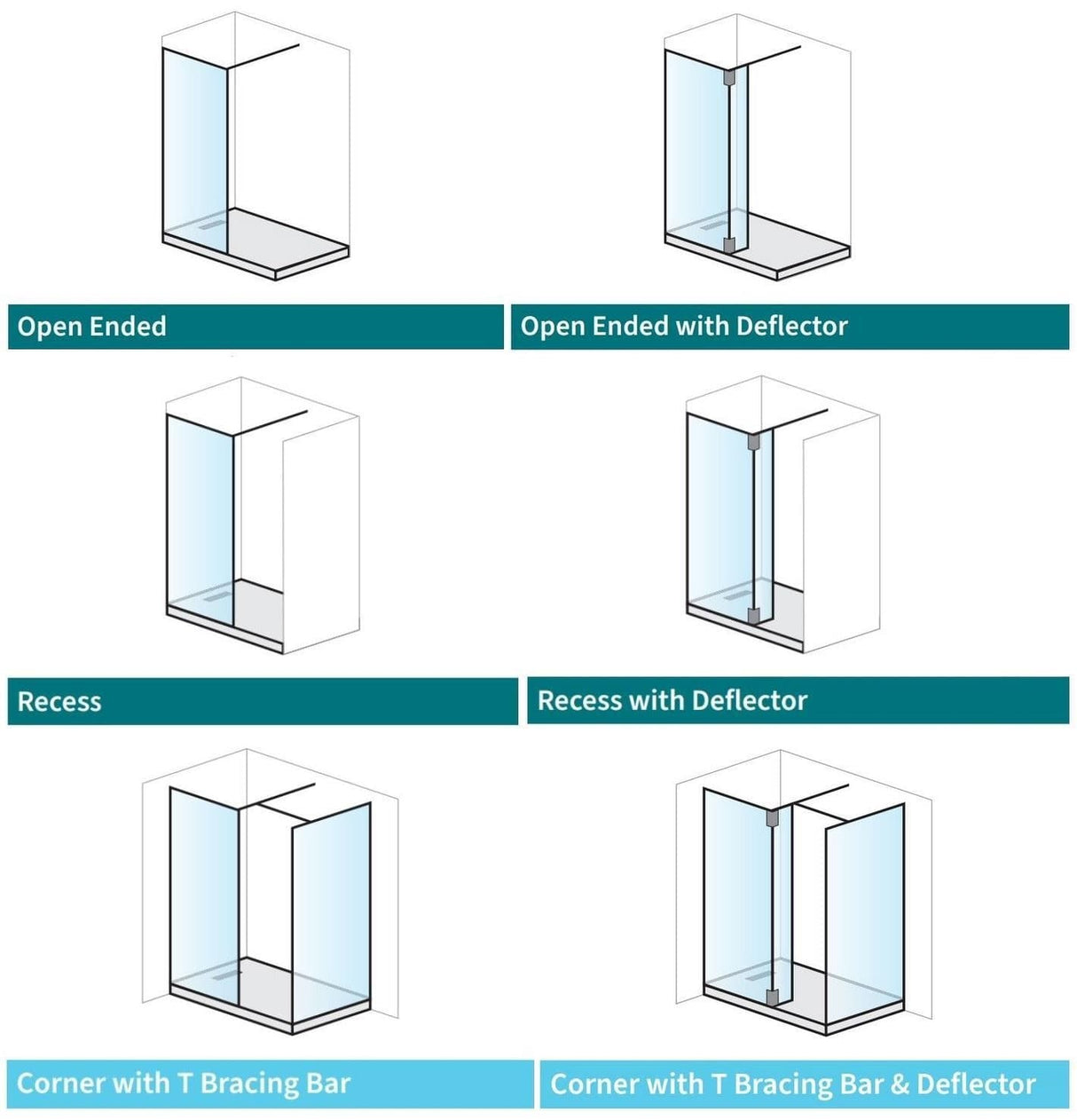 Open Ended

Open Ended with Deflector

Recess

Recess with Deflector

Corner with T Bracing Bar

Corner with T Bracing Bar & Deflector