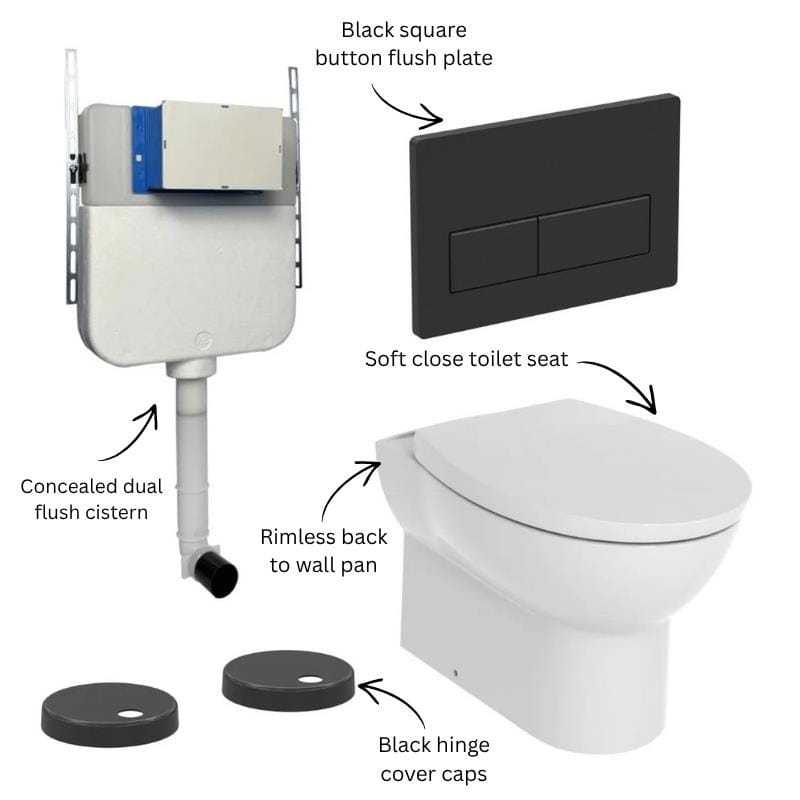 Black square button flush plate

Soft close toilet seat

Concealed dual flush cistern

Rimless back to wall pan

Black hinge cover caps