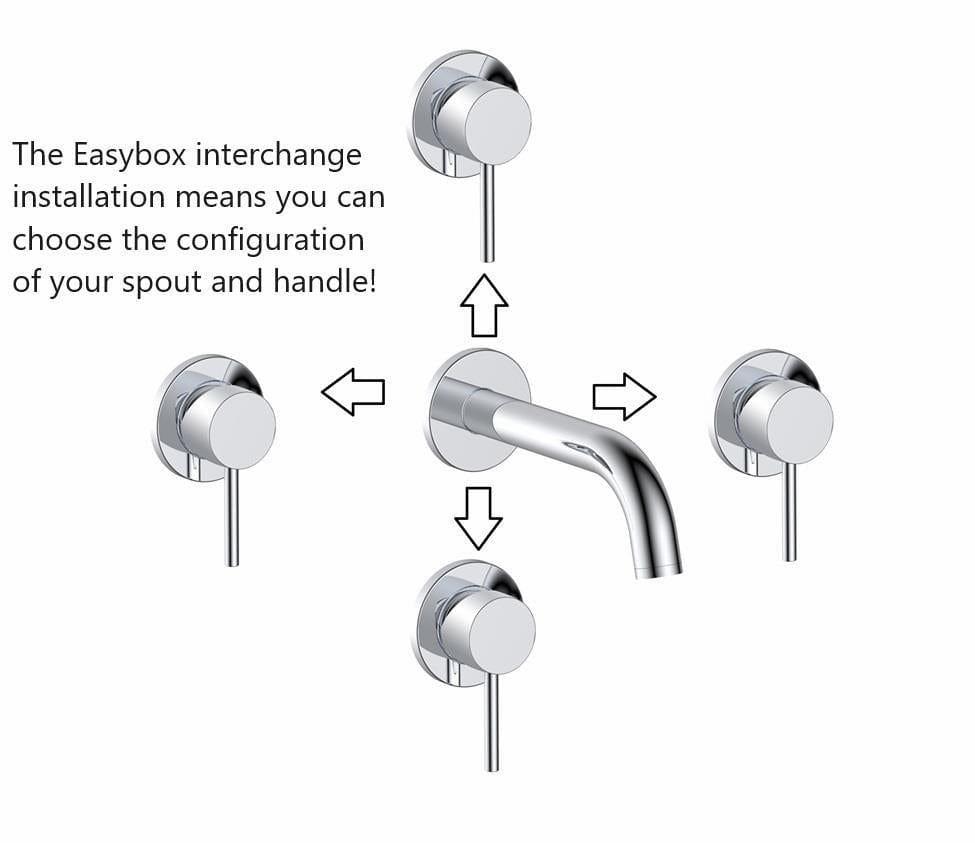 The Easybox interchange installation means you can choose the configuration of your spout and handle!