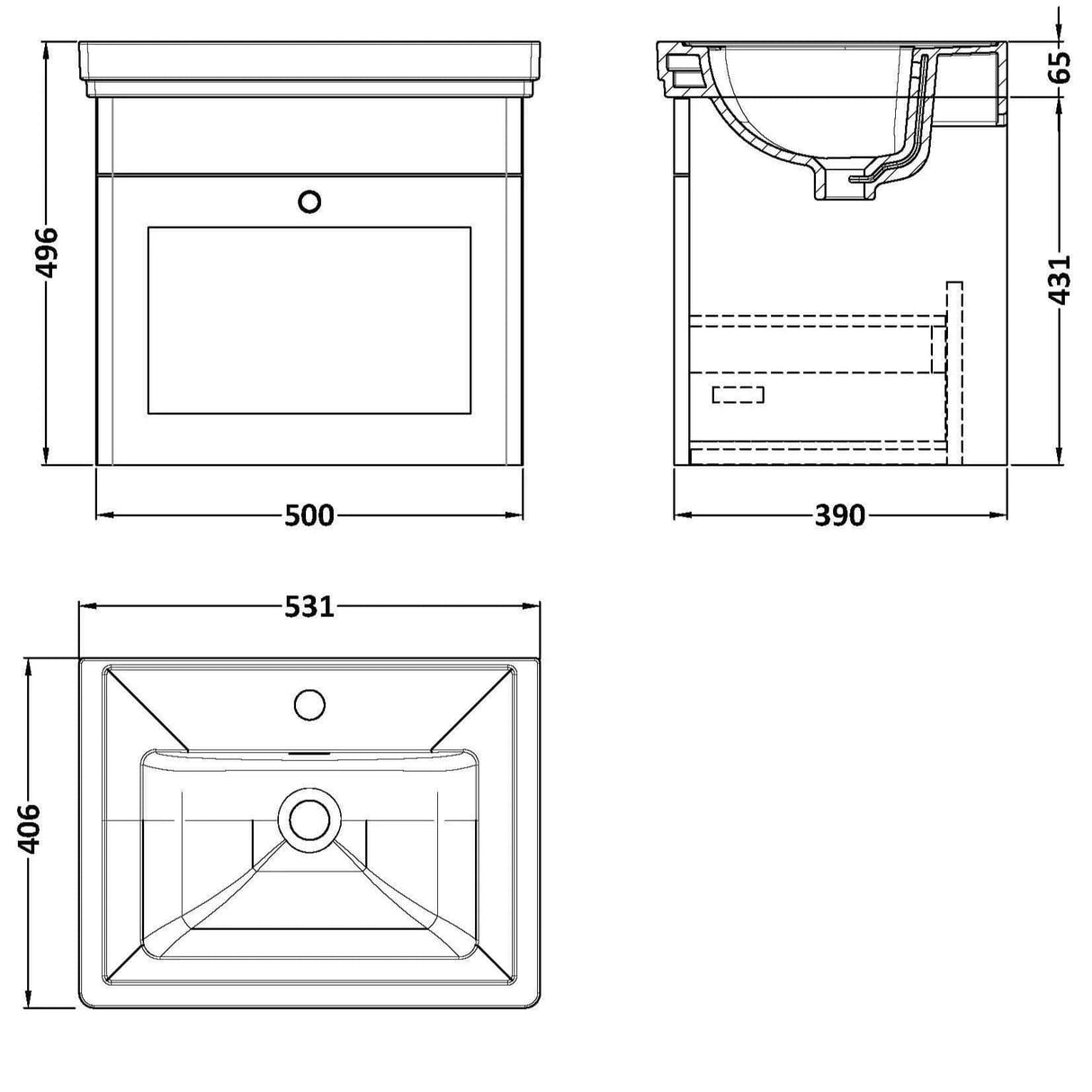 496

500

65

431

390

531

406