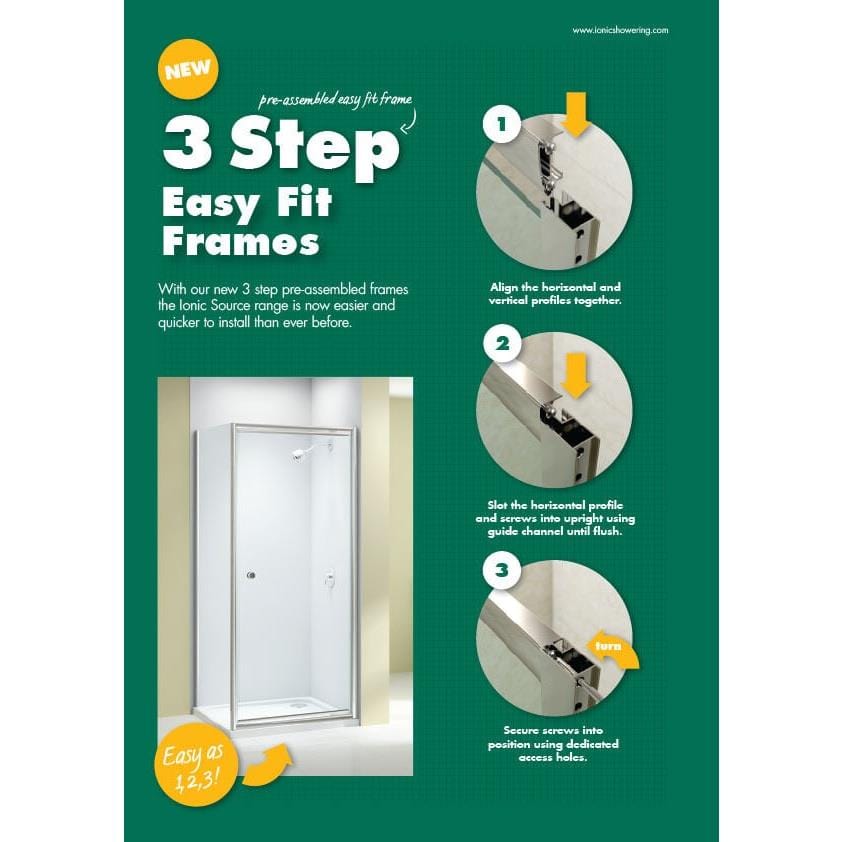 www.ionicshowering.com

NEW

pre-assembled easy fit frame

3 Step
Easy Fit
Frames

With our new 3 step pre-assembled frames the Ionic Source range is now easier and quicker to install than ever before.

Easy as 1,2,3!

1

Align the horizontal and vertical profiles together.

2

Slot the horizontal profile and screws into upright using guide channel until flush.

3

turn

Secure screws into position using dedicated access holes.